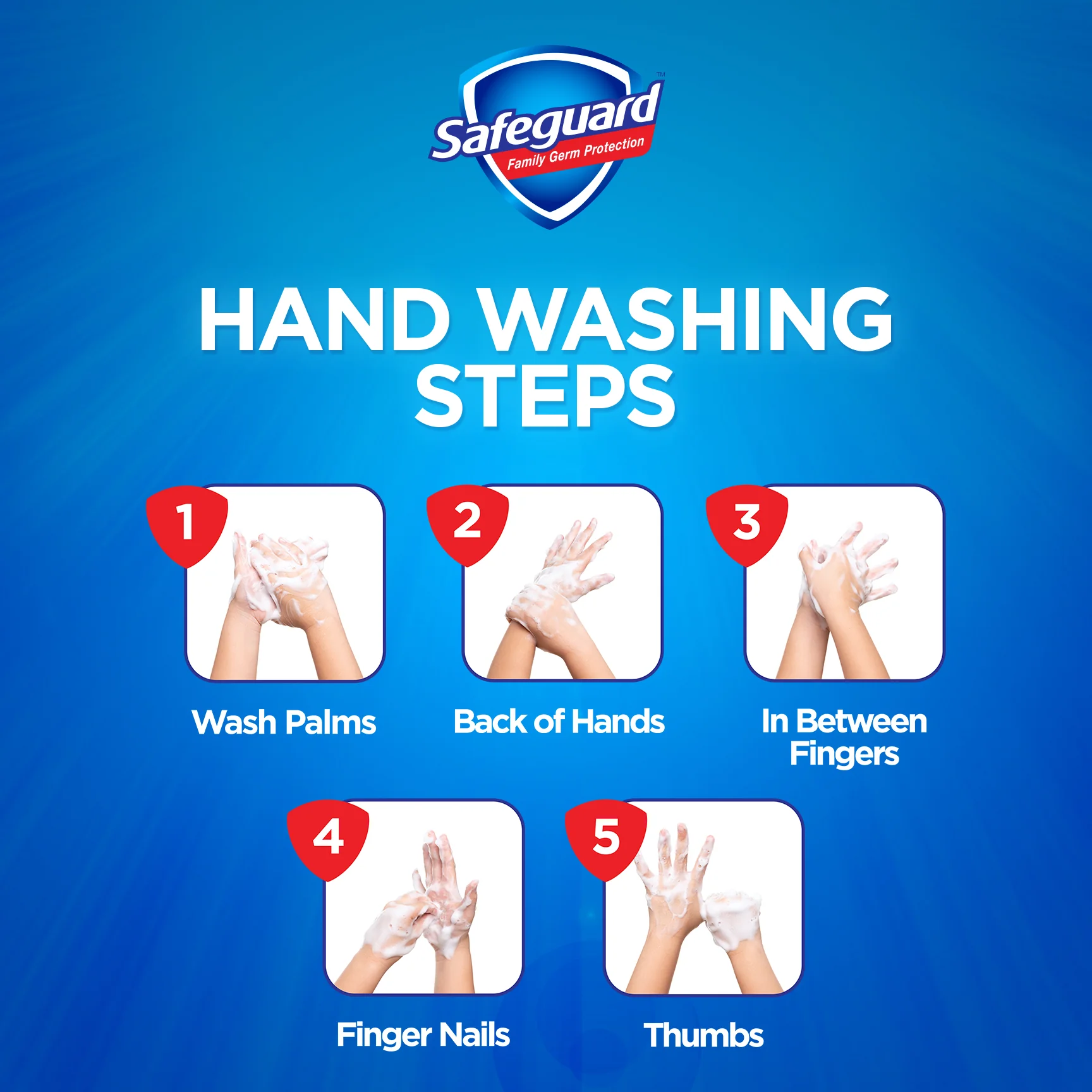 Safeguard™
Family Germ Protection

HAND WASHING STEPS

1
Wash Palms

2
Back of Hands

3
In Between Fingers

4
Finger Nails

5
Thumbs